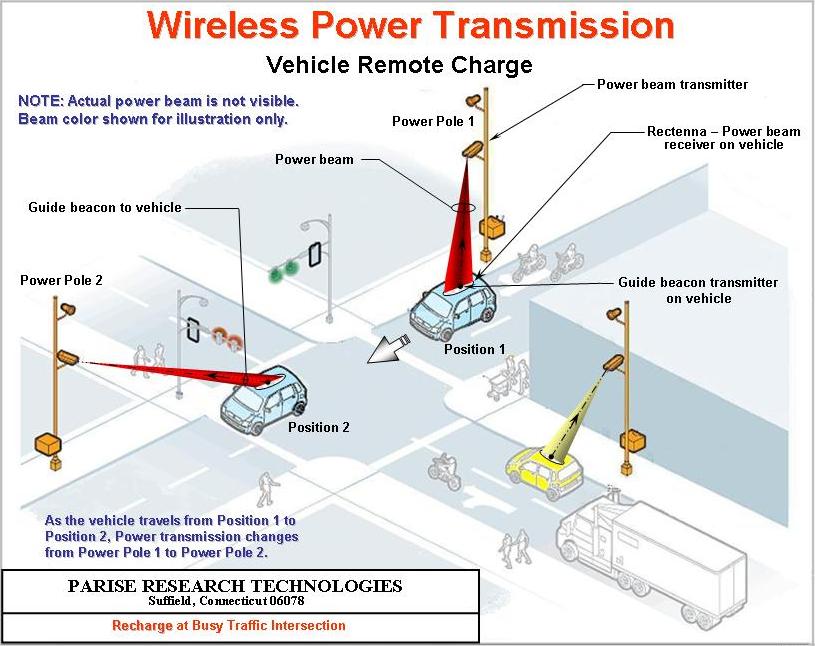 Wireless Power Transmission

Vehicle Remote Charge

NOTE: Actual power beam is not visible. Beam color shown for illustration only.

Power beam transmitter

Power Pole 1

Rectenna – Power beam receiver on vehicle

Power beam

Guide beacon to vehicle

Power Pole 2

Guide beacon transmitter on vehicle

Position 1

Position 2

As the vehicle travels from Position 1 to Position 2, Power transmission changes from Power Pole 1 to Power Pole 2.

PARISE RESEARCH TECHNOLOGIES
Suffield, Connecticut 06078

Recharge at Busy Traffic Intersection